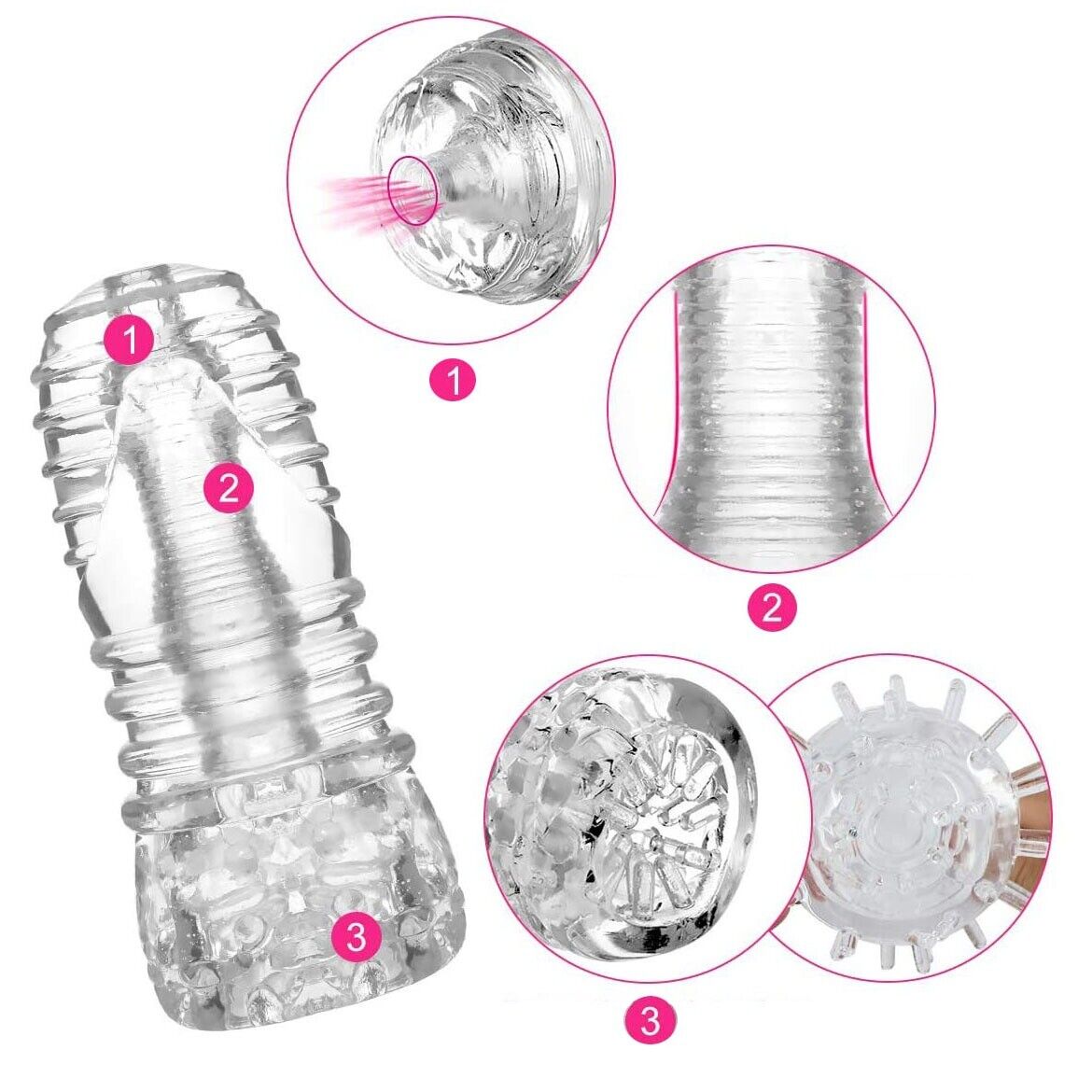 1
2
3
1
2
3