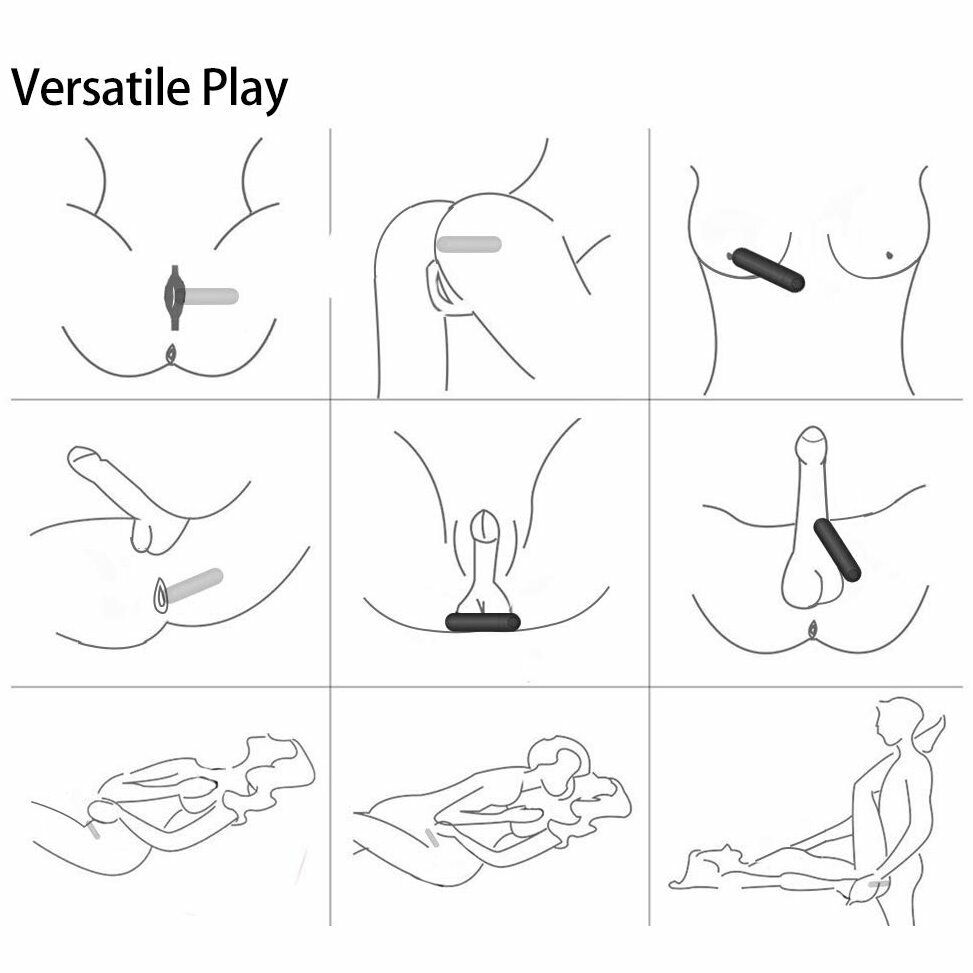 Versatile Play