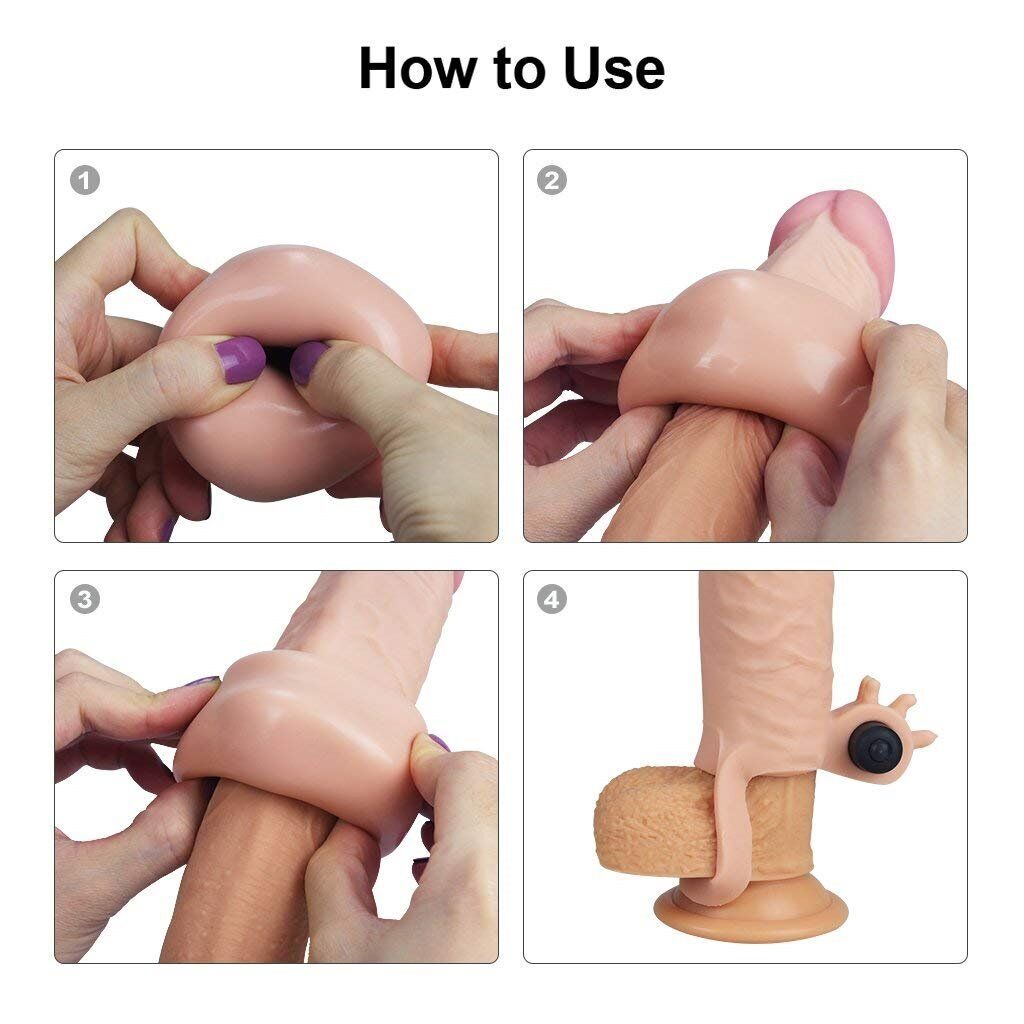 How to Use

1

2

3

4