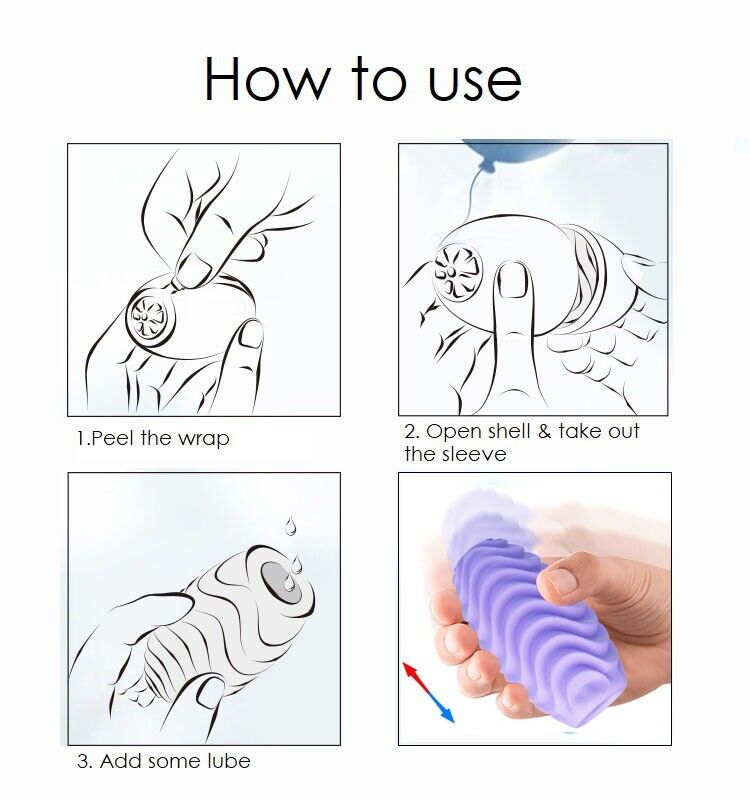 How to use

1.Peel the wrap

2. Open shell & take out the sleeve

3. Add some lube