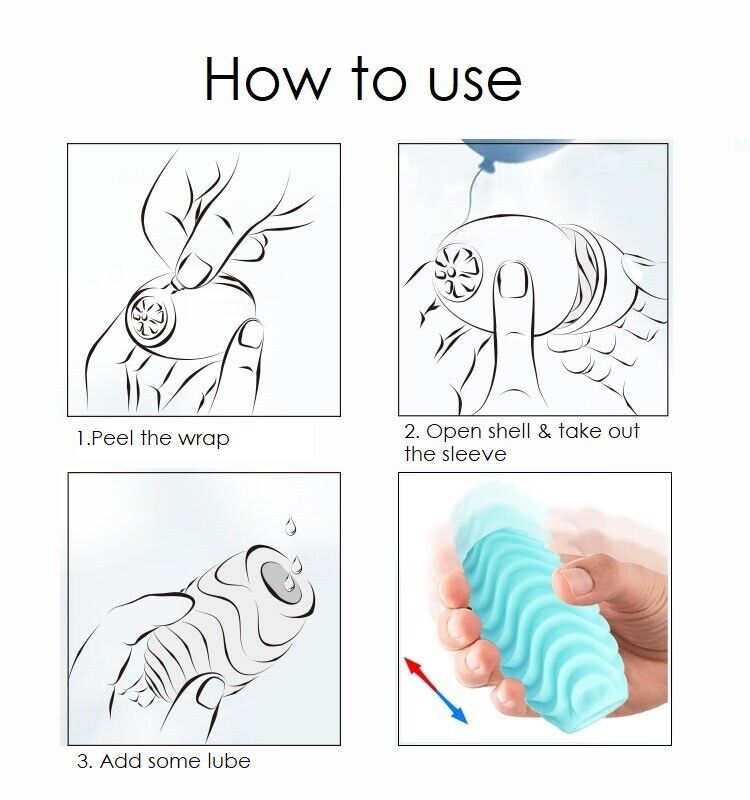 How to use

1.Peel the wrap

2. Open shell & take out the sleeve

3. Add some lube