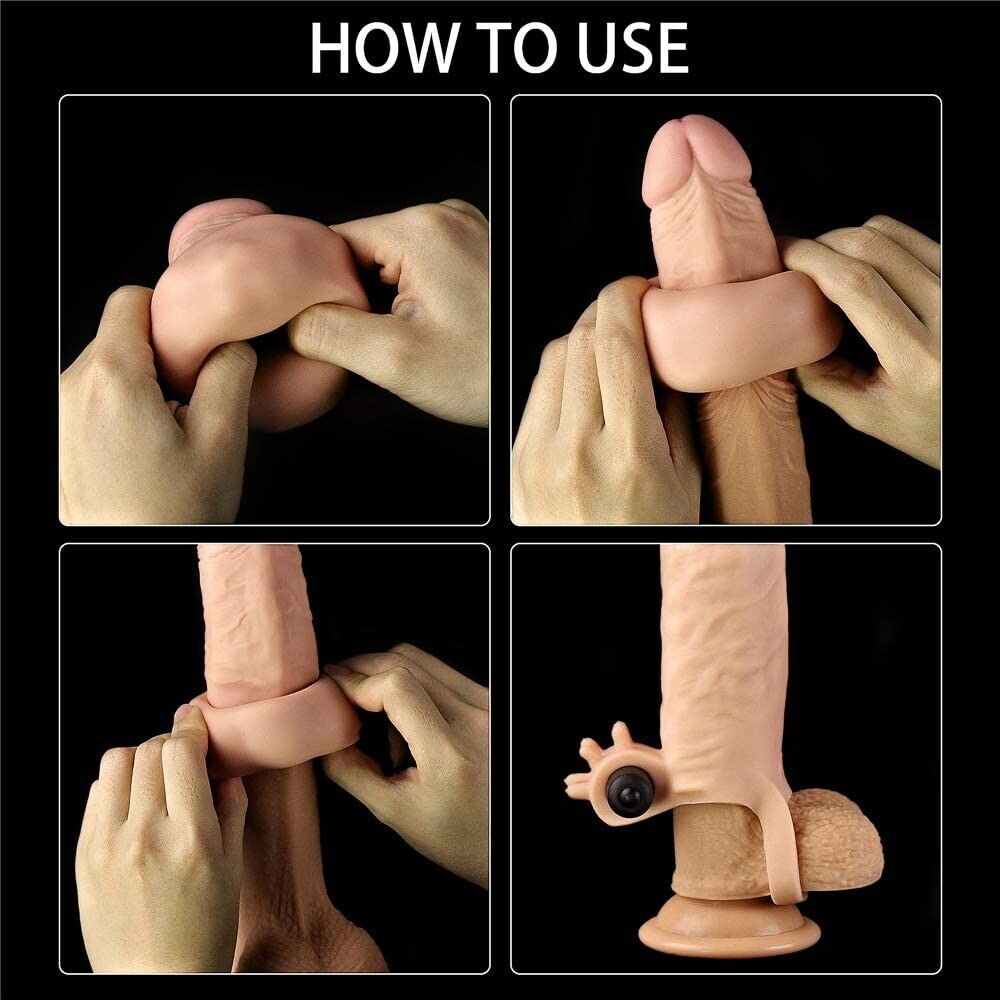 HOW TO USE