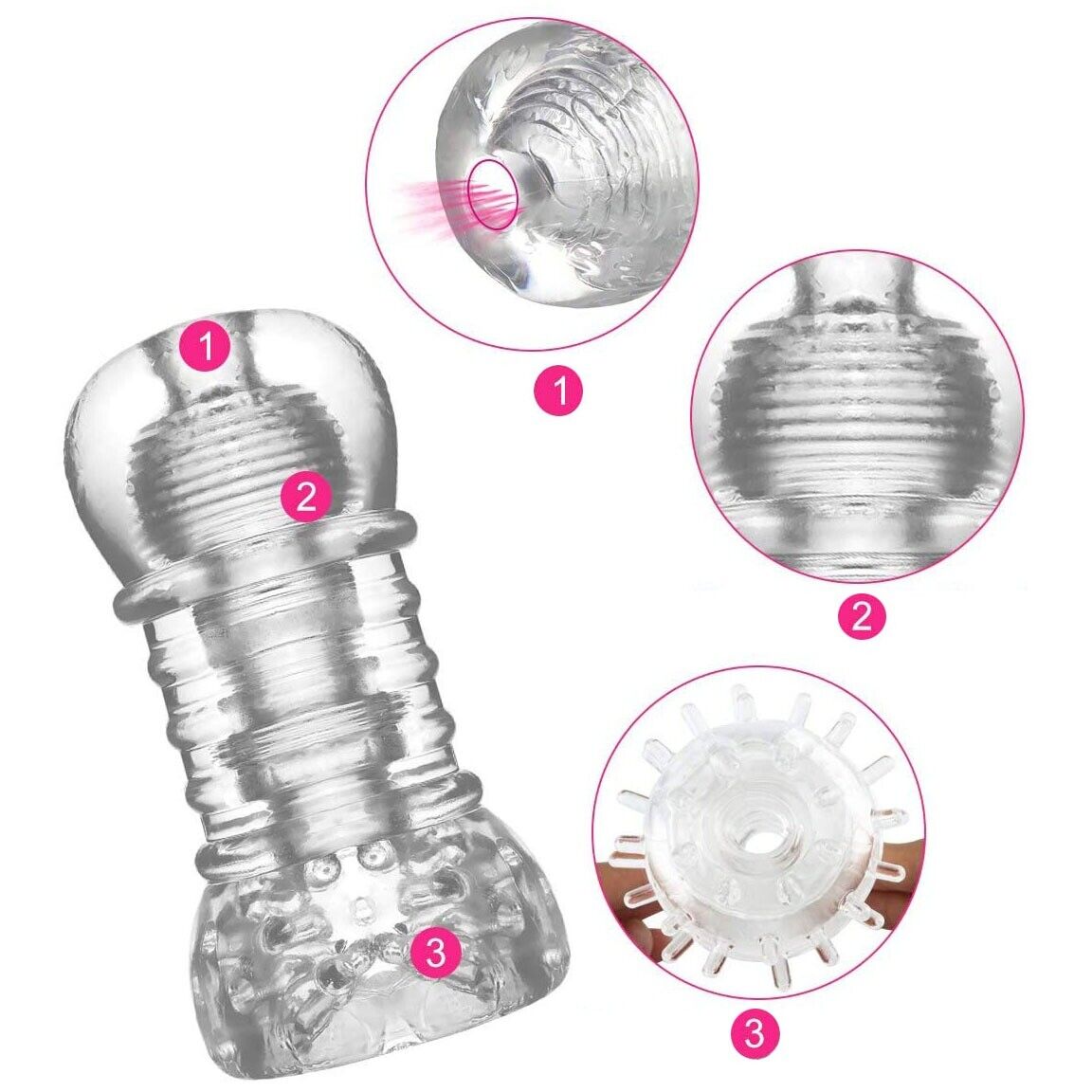 1
2
3
1
2
3