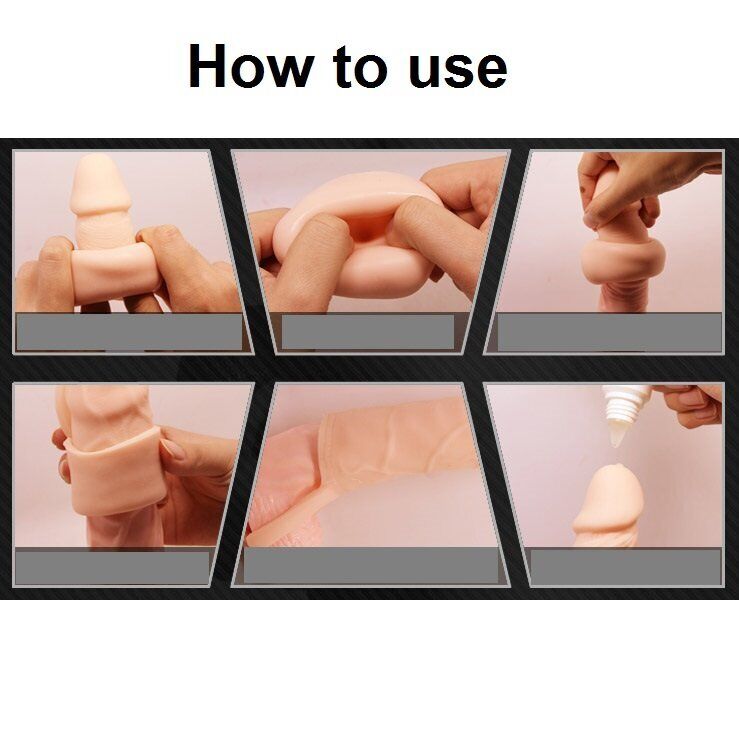 How to use