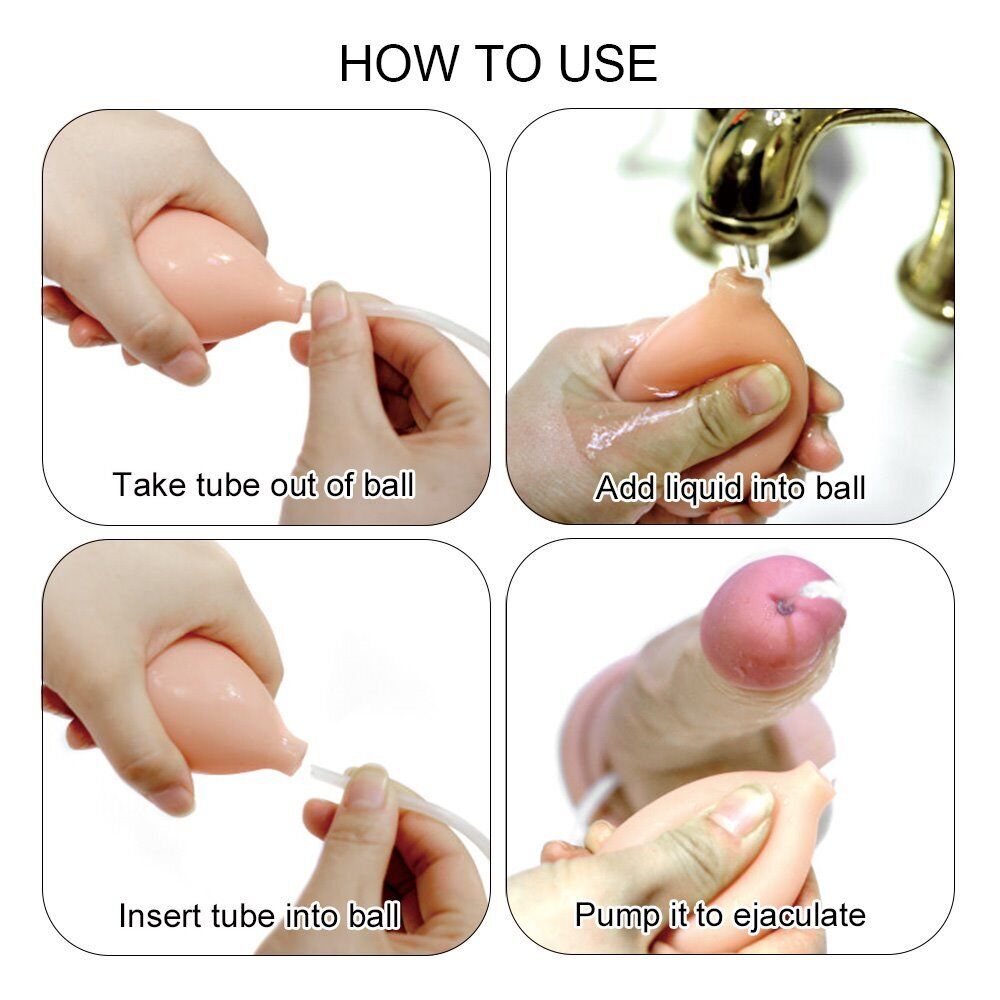 HOW TO USE

Take tube out of ball

Add liquid into ball

Insert tube into ball

Pump it to ejaculate