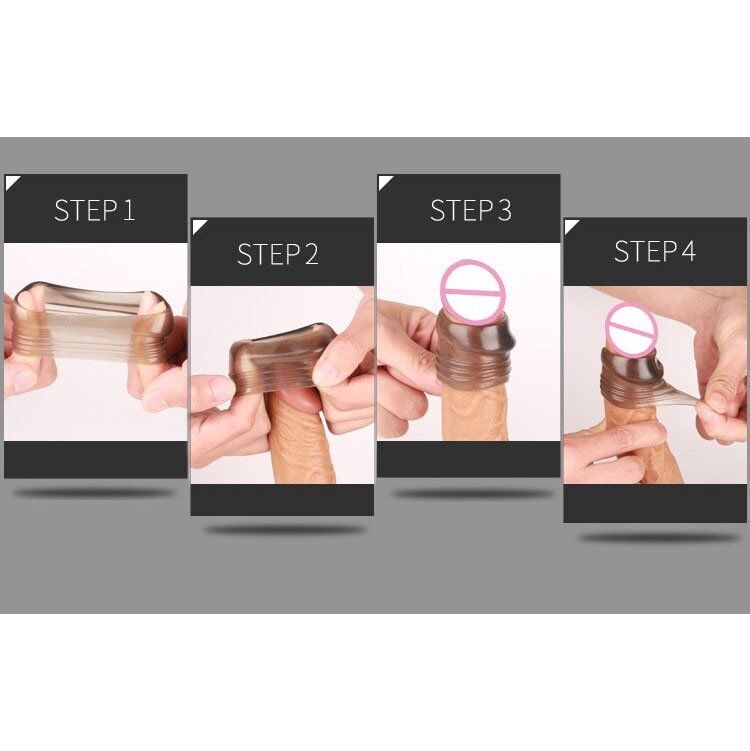 STEP 1

STEP 2

STEP 3

STEP 4