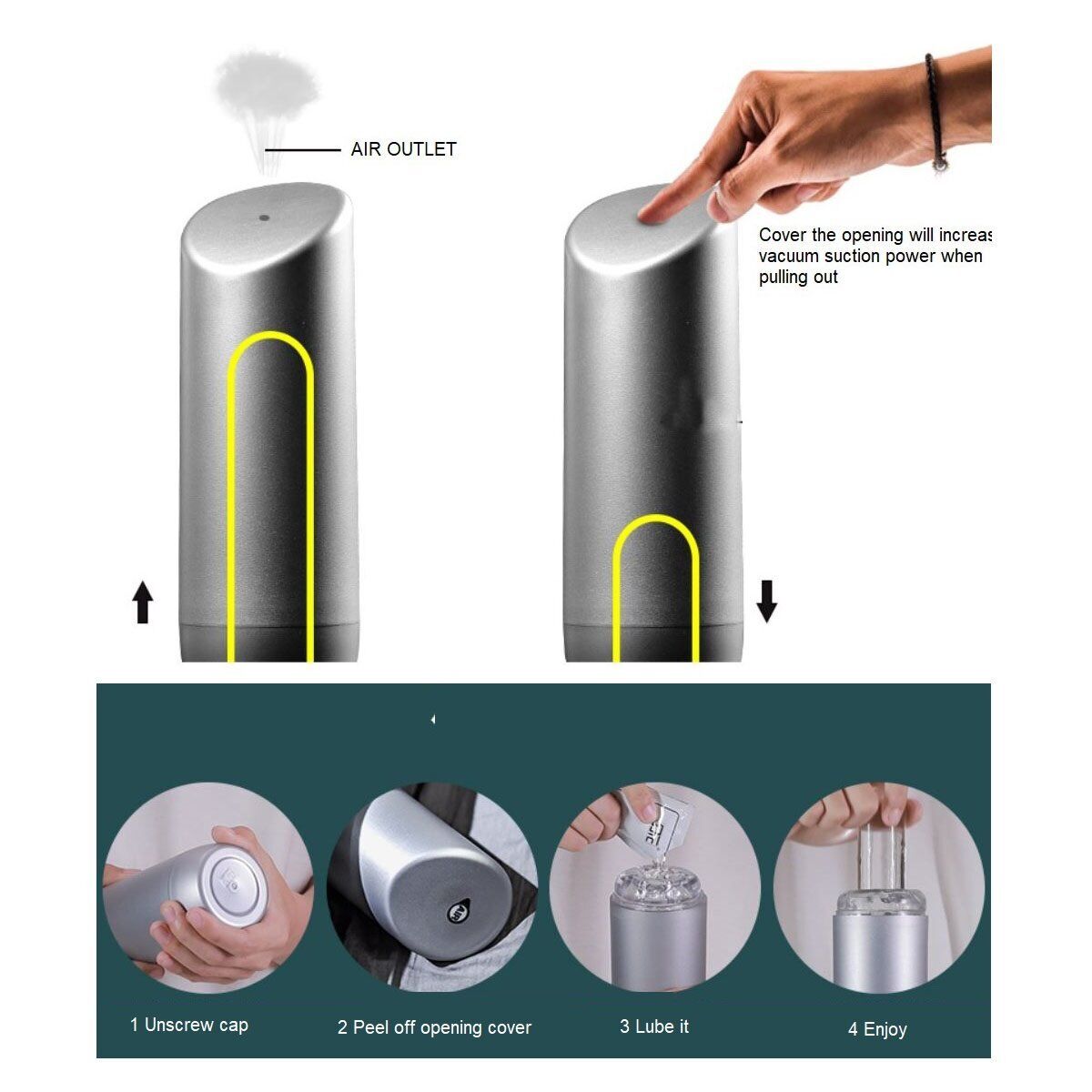 AIR OUTLET

Cover the opening will increas vacuum suction power when pulling out

1 Unscrew cap

2 Peel off opening cover

3 Lube it

4 Enjoy