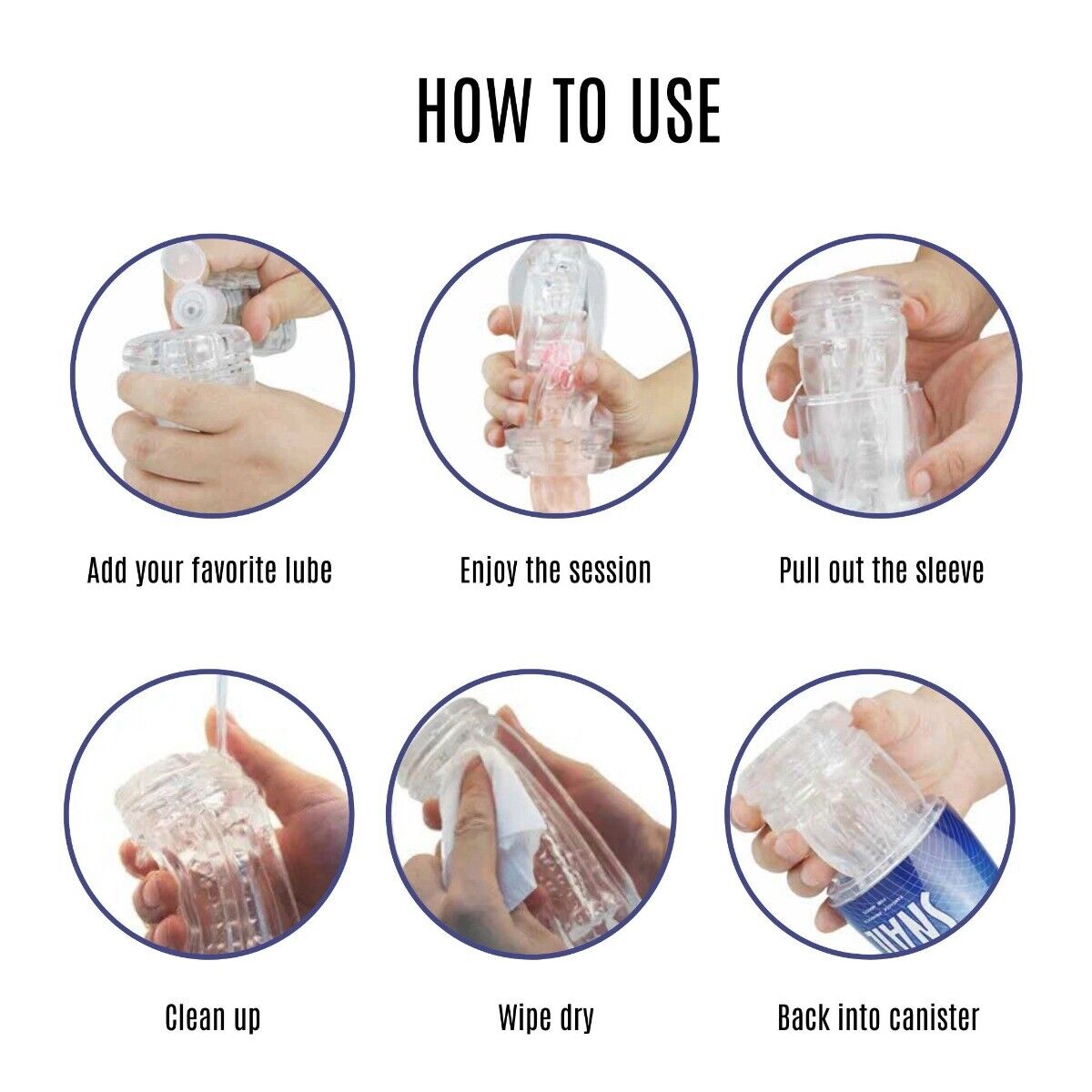 HOW TO USE

Add your favorite lube

Enjoy the session

Pull out the sleeve

Clean up

Wipe dry

Back into canister